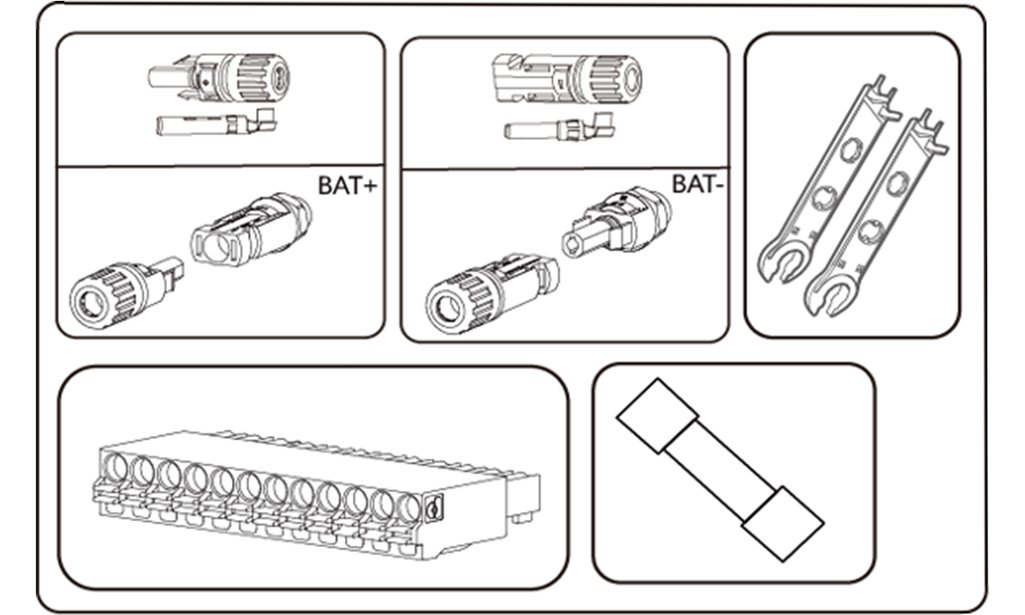 BAT+

BAT-